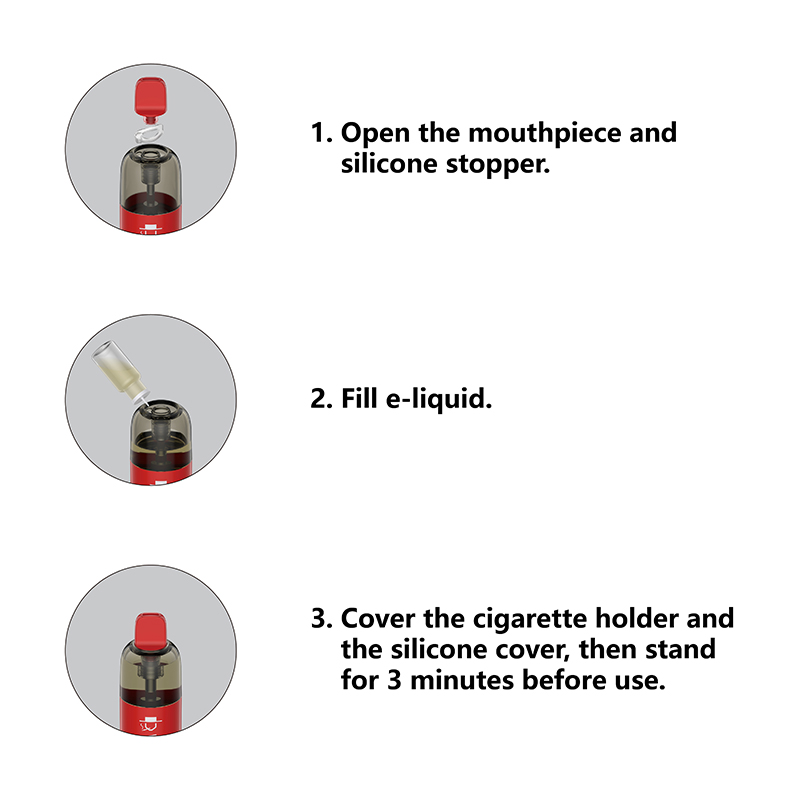 1. Open the mouthpiece and silicone stopper.

2. Fill e-liquid.

3. Cover the cigarette holder and the silicone cover, then stand for 3 minutes before use.